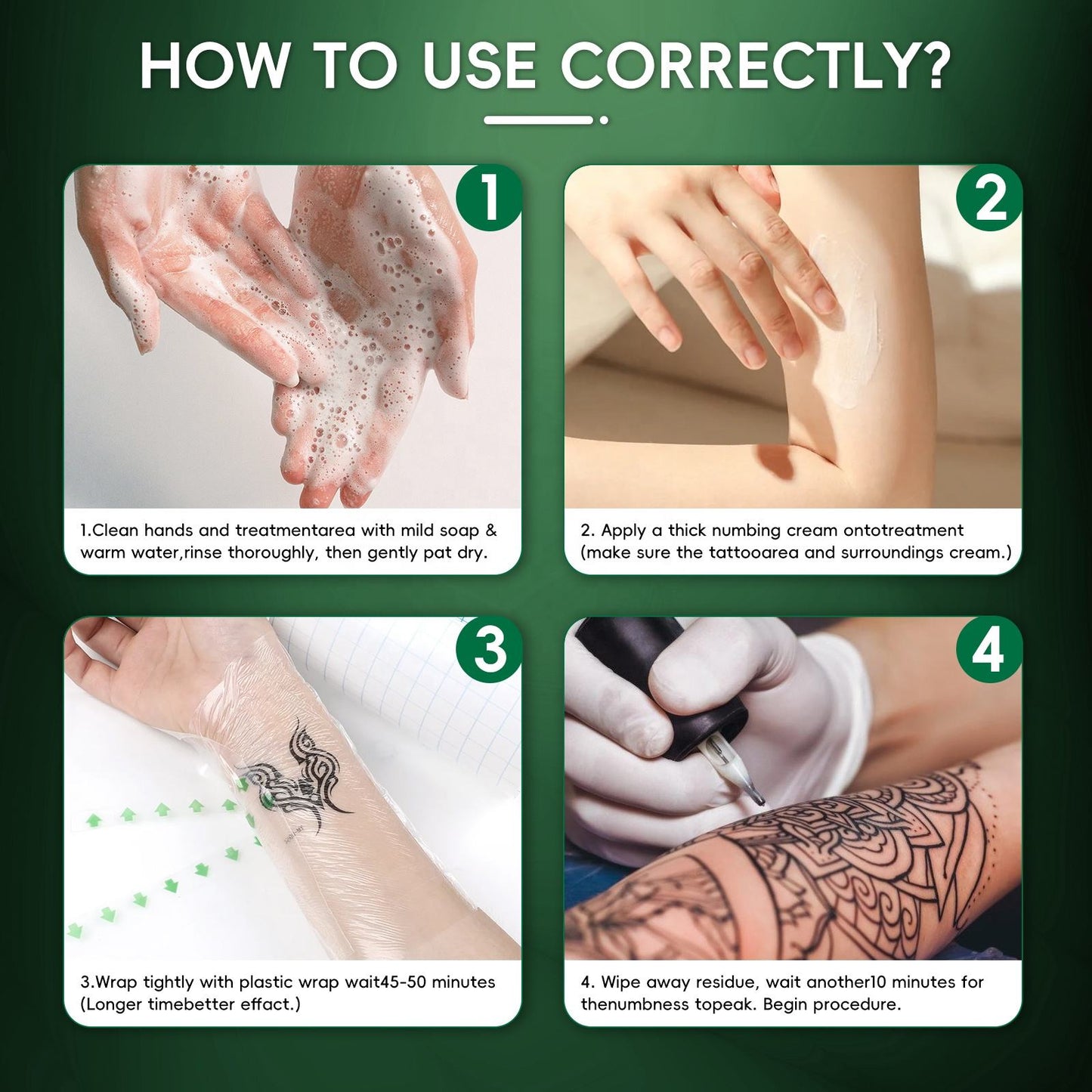 HOW TO USE CORRECTLY?

1

1.Clean hands and treatmentarea with mild soap & warm water,rinse thoroughly, then gently pat dry.

2

2. Apply a thick numbing cream ontotreatment (make sure the tattooarea and surroundings cream.)

3

3.Wrap tightly with plastic wrap wait45-50 minutes (Longer timebetter effact.)

4

4. Wipe away residue, wait another10 minutes for thenumbness topeak. Begin procedure.