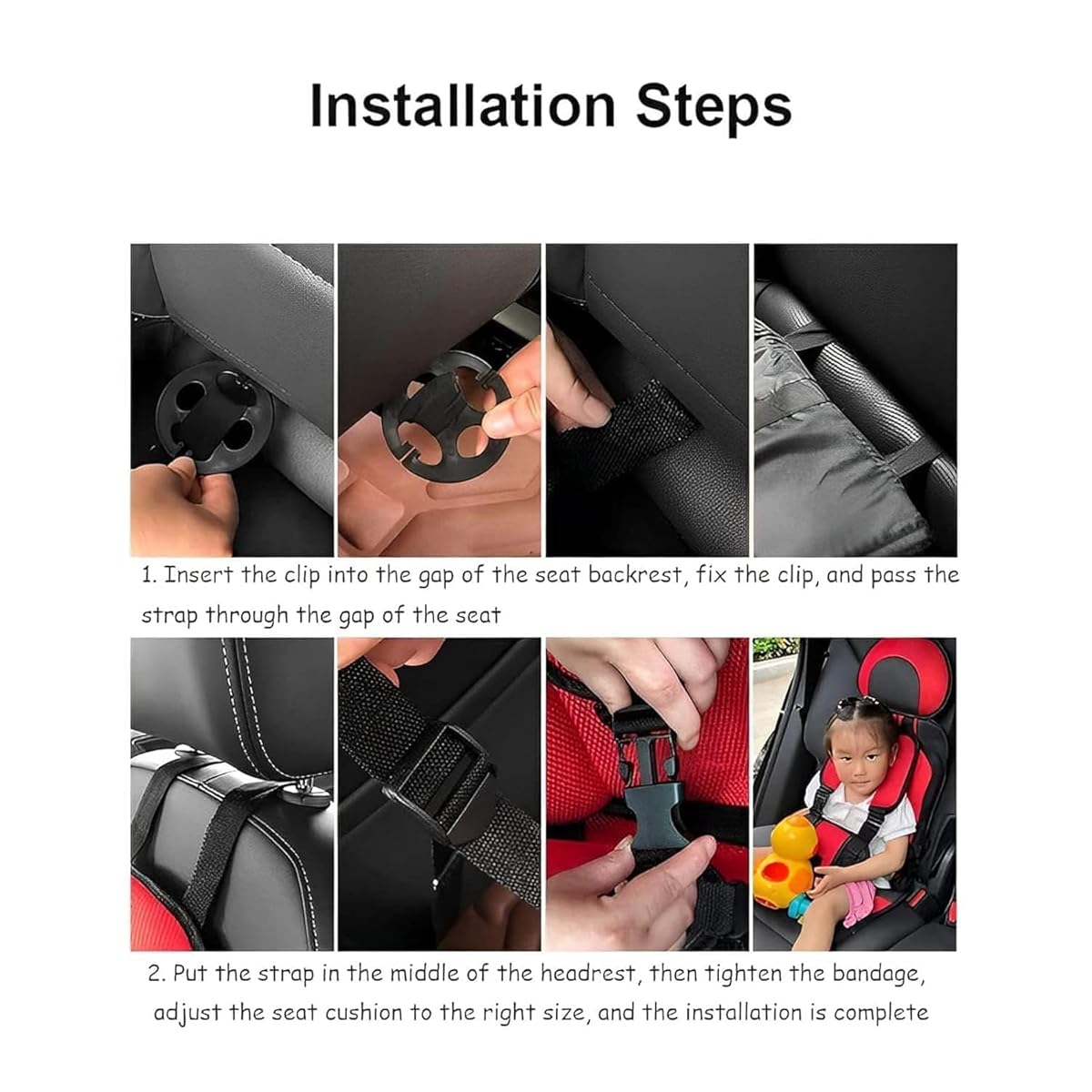 Installation Steps

1. Insert the clip into the gap of the seat backrest, fix the clip, and pass the strap through the gap of the seat

2. Put the strap in the middle of the headrest, then tighten the bandage, adjust the seat cushion to the right size, and the installation is complete